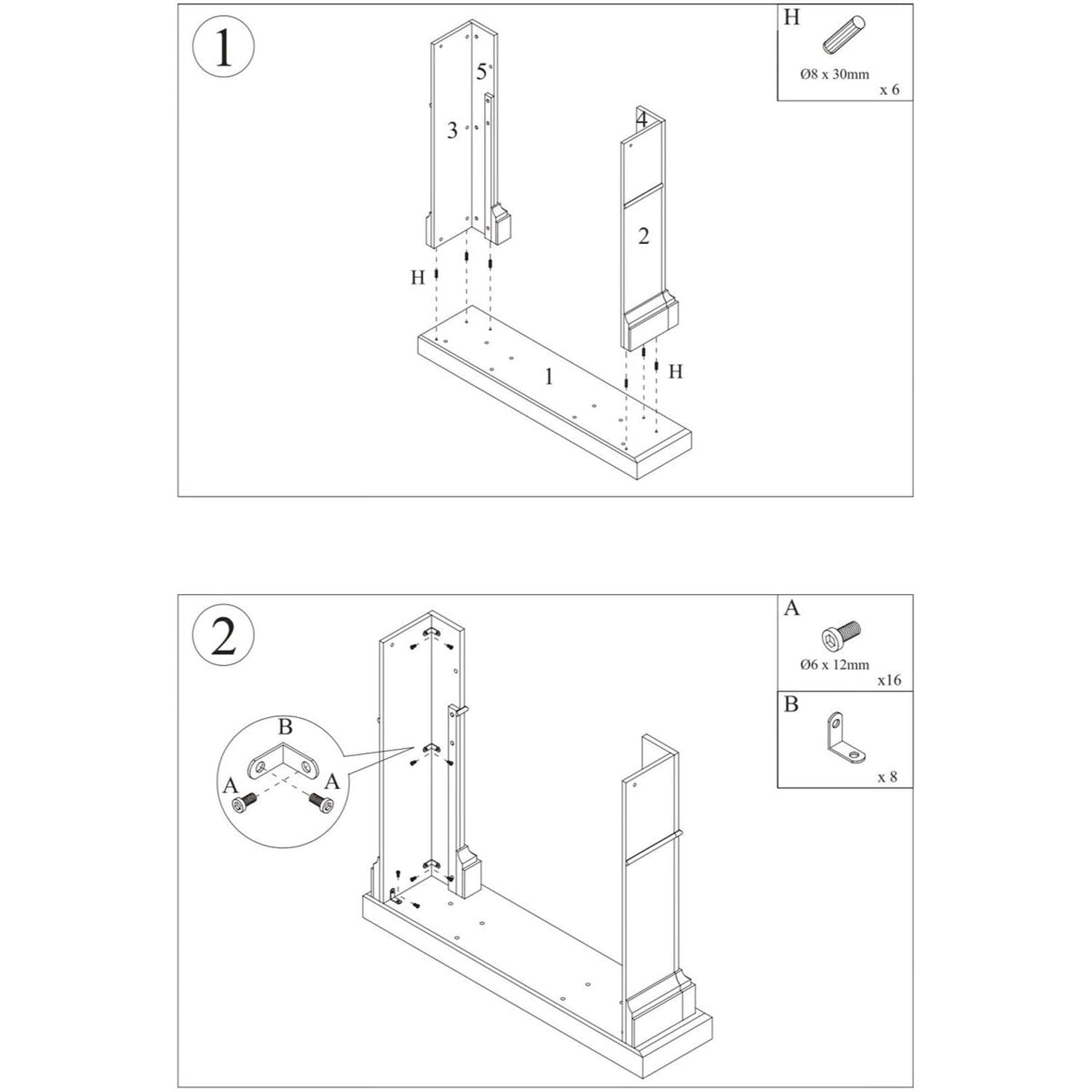 1

H
Ø8 x 30mm
x 6

5
3
4
2
H
1
H

2

A
Ø6 x 12mm
x16

B
x 8

B
A
A